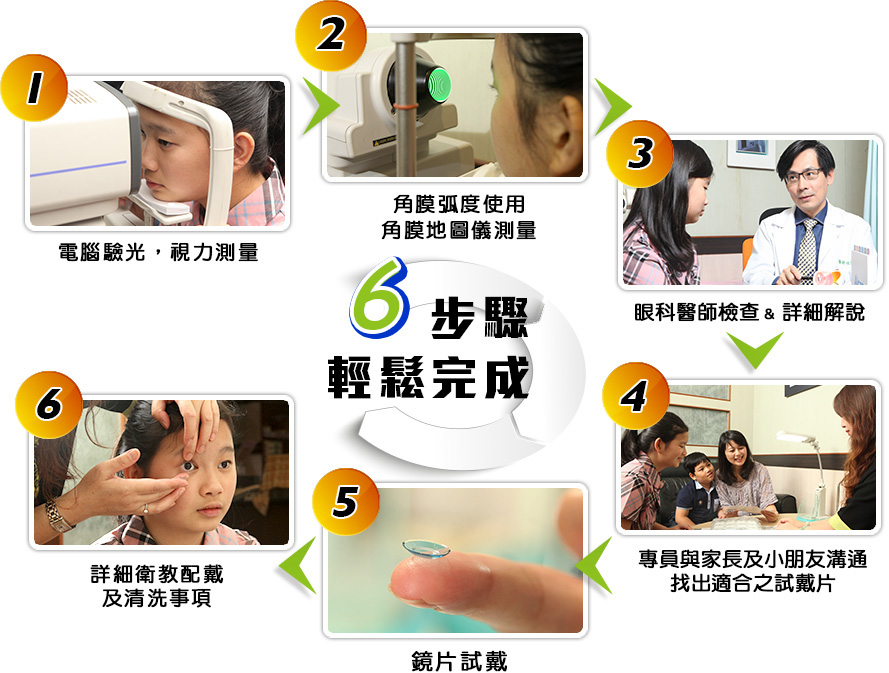 1
電腦驗光，視力測量

2
角膜弧度使用
角膜地圖儀測量

3
眼科醫師檢查 & 詳細解說

6 步驟
輕鬆完成

4
專員與家長及小朋友溝通
找出適合之試戴片

5
鏡片試戴

6
詳細衛教配戴
及清洗事項